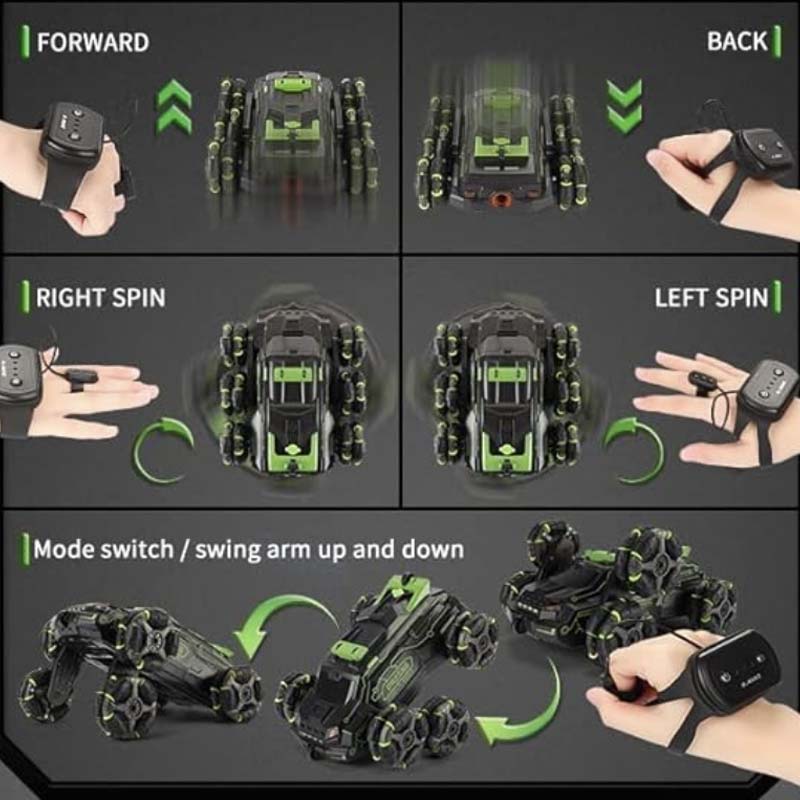 FORWARD

BACK

RIGHT SPIN

LEFT SPIN

Mode switch / swing arm up and down