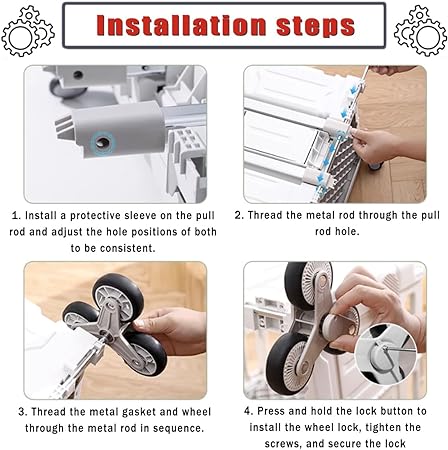 Installation steps

1. Install a protective sleeve on the pull rod and adjust the hole positions of both to be consistent.

2. Thread the metal rod through the pull rod hole.

3. Thread the metal gasket and wheel through the metal rod in sequence.

4. Press and hold the lock button to install the wheel lock, tighten the screws, and secure the lock